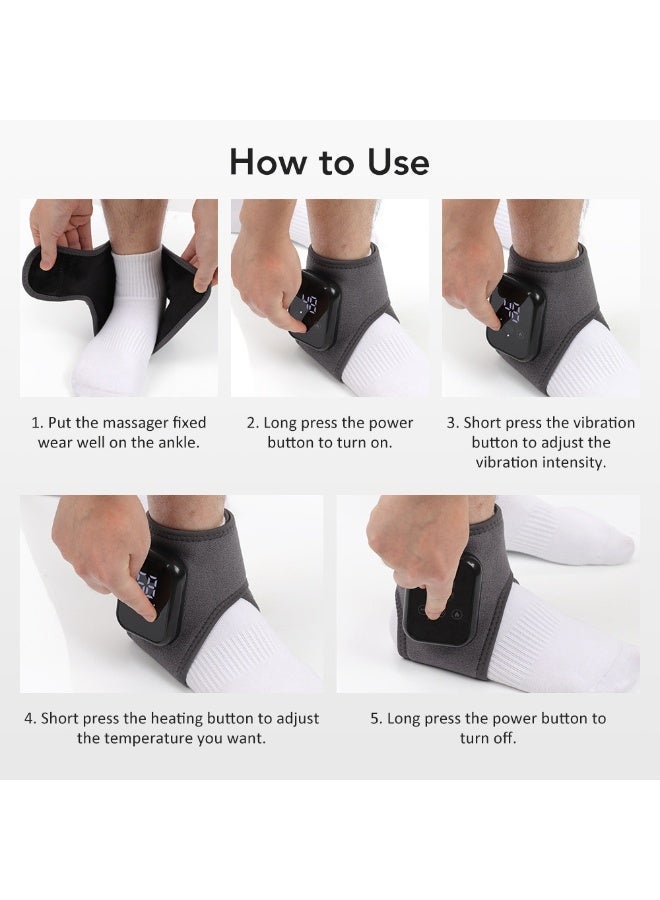 How to Use

1. Put the massager fixed wear well on the ankle.

2. Long press the power button to turn on.

3. Short press the vibration button to adjust the vibration intensity.

4. Short press the heating button to adjust the temperature you want.

5. Long press the power button to turn off.